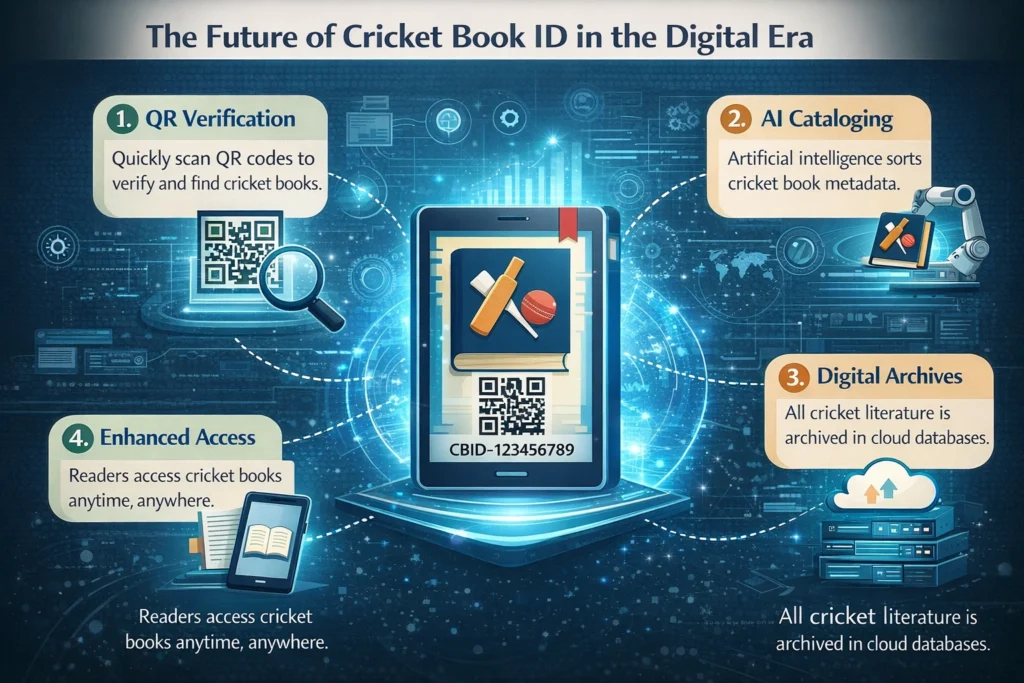 The Future of Cricket Book ID in the Digital Era

1. QR Verification
Quickly scan QR codes to verify and find cricket books.

2. AI Cataloging
Artificial intelligence sorts cricket book metadata.

CBID-123456789

3. Digital Archives
All cricket literature is archived in cloud databases.

4. Enhanced Access
Readers access cricket books anytime, anywhere.

Readers access cricket books anytime, anywhere.

All cricket literature is archived in cloud databases.